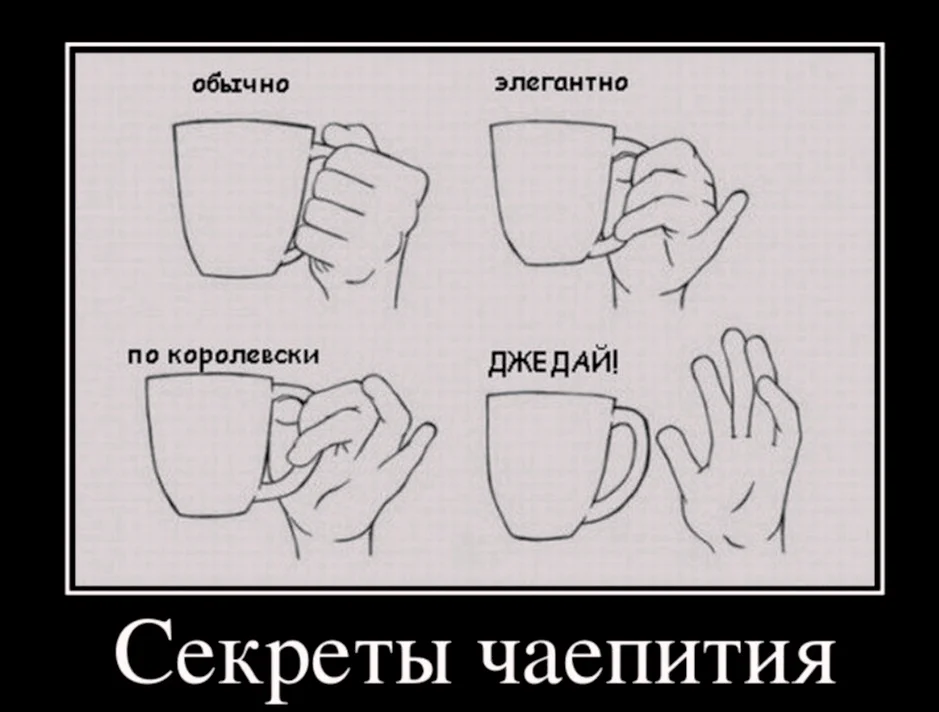 обычно

элегантно

по королевски

ДЖЕДАЙ!

Секреты чаепития