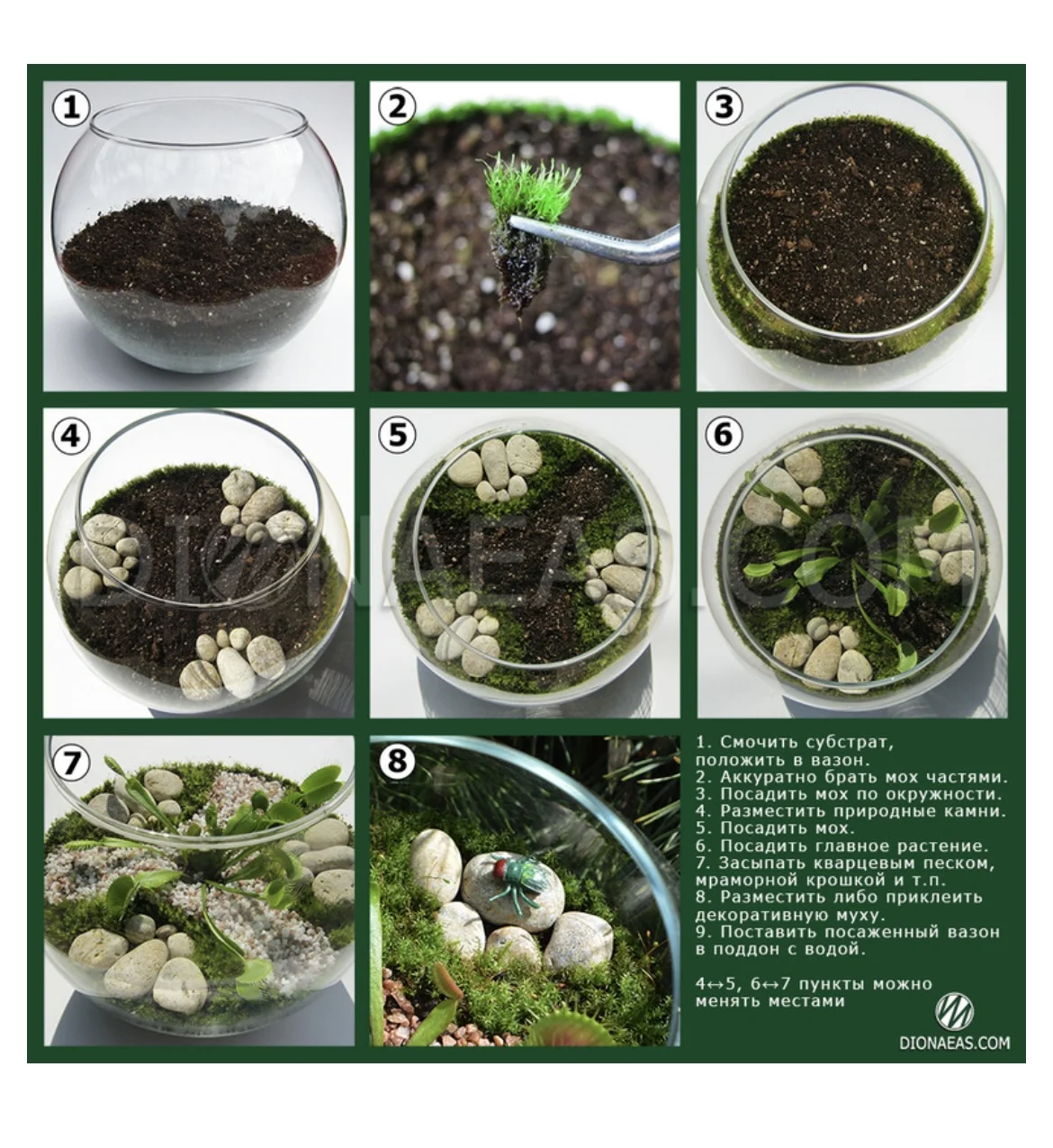 1

2

3

4

5

6

DIONAEAS.COM

7

8

1. Смочить субстрат, положить в вазон.
2. Аккуратно брать мох частями.
3. Посадить мох по окружности.
4. Разместить природные камни.
5. Посадить мох.
6. Посадить главное растение.
7. Засыпать кварцевым песком, мраморной крошкой и т.п.
8. Разместить либо приклеить декоративную муху.
9. Поставить посаженный вазон в поддон с водой.

4↔5, 6↔7 пункты можно менять местами

DIONAEAS.COM