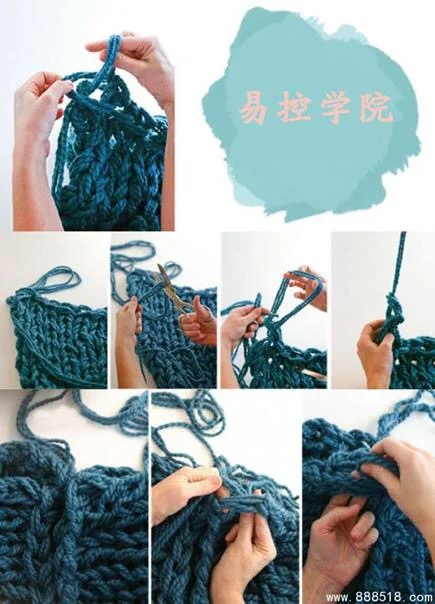 易控学院

www.888518.com