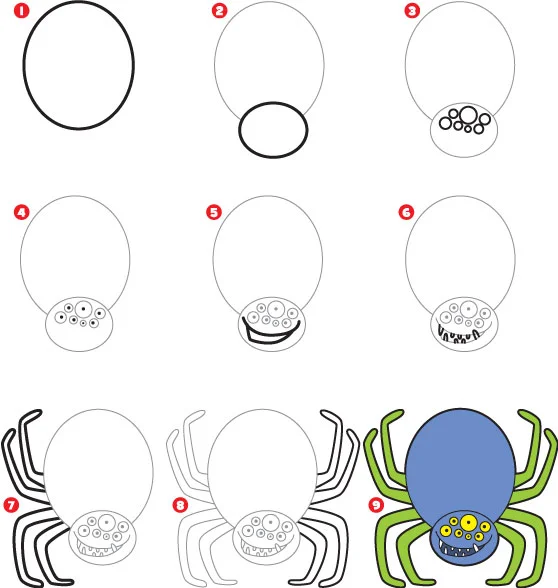 1

2

3

4

5

6

7

8

9