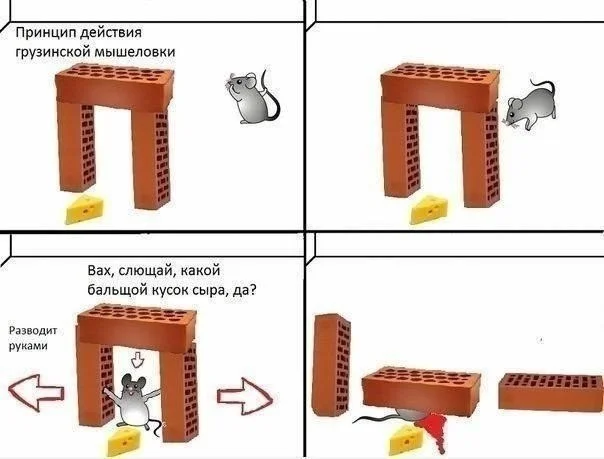 Принцип действия грузинской мышеловки

Вах, слющай, какой бальщой кусок сыра, да?

Разводит руками