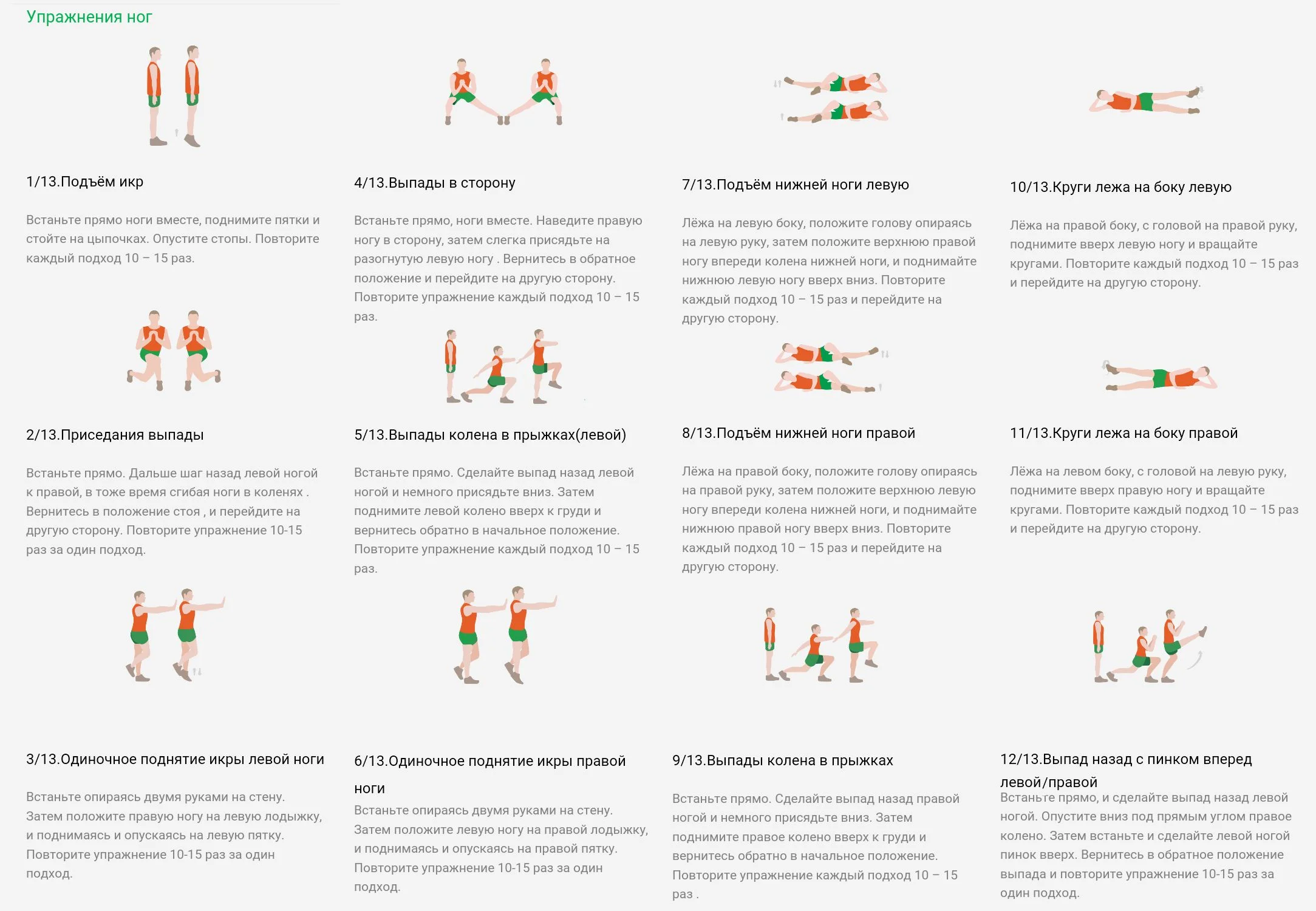 Упражнения ног

1/13.Подъём икр

Встаньте прямо ноги вместе, поднимите пятки и стойте на цыпочках. Опустите стопы. Повторите каждый подход 10 – 15 раз.

2/13.Приседания выпады

Встаньте прямо. Дальше шаг назад левой ногой к правой, в тоже время сгибая ноги в коленях . Вернитесь в положение стоя , и перейдите на другую сторону. Повторите упражнение 10-15 раз за один подход.

3/13.Одиночное поднятие икры левой ноги

Встаньте опираясь двумя руками на стену. Затем положите правую ногу на левую лодыжку, и поднимаясь и опускаясь на левую пятку. Повторите упражнение 10-15 раз за один подход.

4/13.Выпады в сторону

Встаньте прямо, ноги вместе. Наведите правую ногу в сторону, затем слегка присядьте на разогнутую левую ногу . Вернитесь в обратное положение и перейдите на другую сторону. Повторите упражнение каждый подход 10 – 15 раз.

5/13.Выпады колена в прыжках(левой)

Встаньте прямо. Сделайте выпад назад левой ногой и немного присядьте вниз. Затем поднимите левой колено вверх к груди и вернитесь обратно в начальное положение. Повторите упражнение каждый подход 10 – 15 раз.

6/13.Одиночное поднятие икры правой ноги

Встаньте опираясь двумя руками на стену. Затем положите левую ногу на правой лодыжку, и поднимаясь и опускаясь на правой пятку. Повторите упражнение 10-15 раз за один подход.

7/13.Подъём нижней ноги левую

Лёжа на левую боку, положите голову опираясь на левую руку, затем положите верхнюю правой ногу впереди колена нижней ноги, и поднимайте нижнюю левую ногу вверх вниз. Повторите каждый подход 10 – 15 раз и перейдите на другую сторону.

8/13.Подъём нижней ноги правой

Лёжа на правой боку, положите голову опираясь на правой руку, затем положите верхнюю левую ногу впереди колена нижней ноги, и поднимайте нижнюю правой ногу вверх вниз. Повторите каждый подход 10 – 15 раз и перейдите на другую сторону.

9/13.Выпады колена в прыжках

Встаньте прямо. Сделайте выпад назад правой ногой и немного присядьте вниз. Затем поднимите правое колено вверх к груди и вернитесь обратно в начальное положение. Повторите упражнение каждый подход 10 – 15 раз .

10/13.Круги лежа на боку левую

Лёжа на правой боку, с головой на правой руку, поднимите вверх левую ногу и вращайте кругами. Повторите каждый подход 10 – 15 раз и перейдите на другую сторону.

11/13.Круги лежа на боку правой

Лёжа на левом боку, с головой на левую руку, поднимите вверх правую ногу и вращайте кругами. Повторите каждый подход 10 – 15 раз и перейдите на другую сторону.

12/13.Выпад назад с пинком вперед левой/правой

Встаньте прямо, и сделайте выпад назад левой ногой. Опустите вниз под прямым углом правое колено. Затем встаньте и сделайте левой ногой пинок вверх. Вернитесь в обратное положение выпада и повторите упражнение 10-15 раз за один подход.