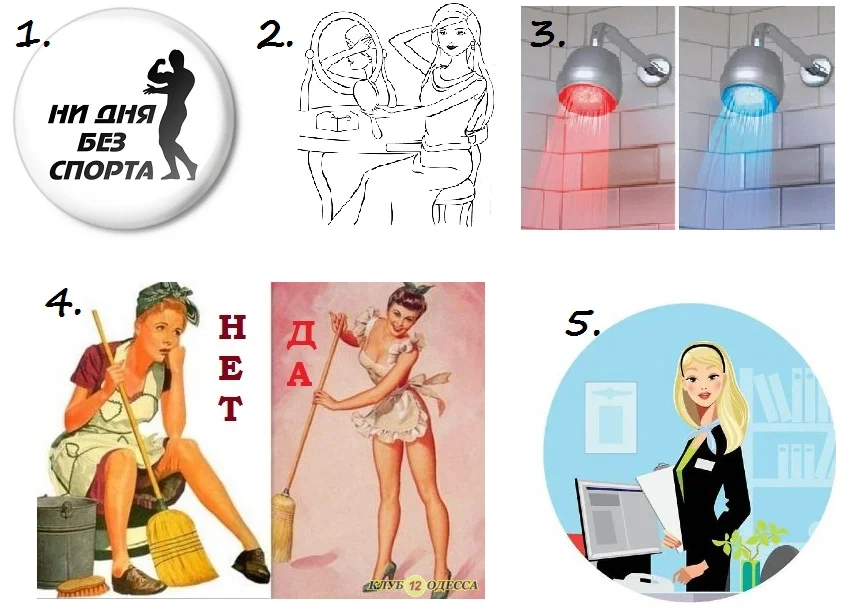 1.

НИ ДНЯ БЕЗ СПОРТА

2.

3.

4.

НЕТ

ДА

КЛУБ 12 ОДЕССА

5.