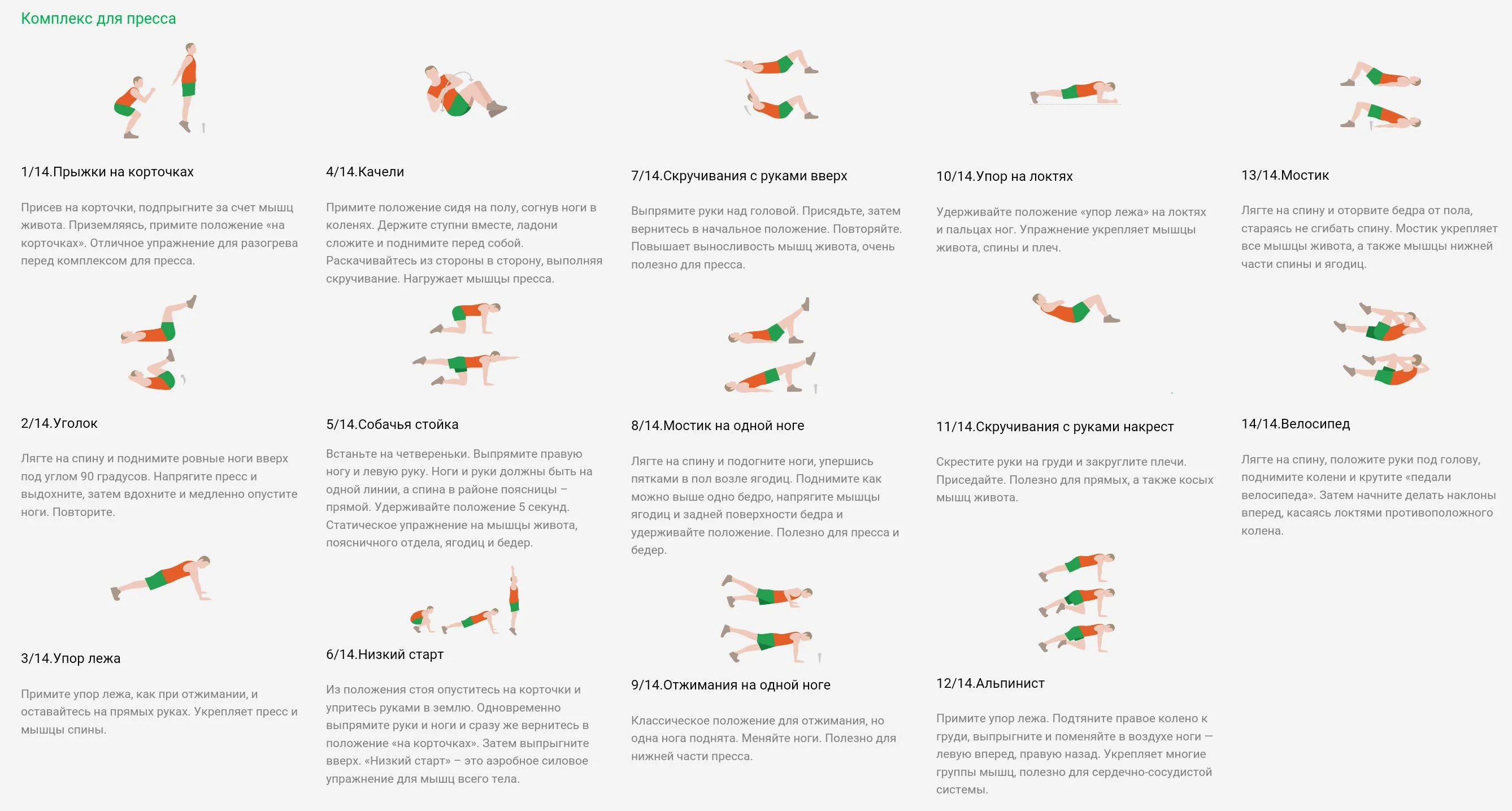 Комплекс для пресса

1/14.Прыжки на корточках

Присев на корточки, подпрыгните за счет мышц живота. Приземляясь, примите положение «на корточках». Отличное упражнение для разогрева перед комплексом для пресса.

2/14.Уголок

Лягте на спину и поднимите ровные ноги вверх под углом 90 градусов. Напрягите пресс и выдохните, затем вдохните и медленно опустите ноги. Повторите.

3/14.Упор лежа

Примите упор лежа, как при отжимании, и оставайтесь на прямых руках. Укрепляет пресс и мышцы спины.

4/14.Качели

Примите положение сидя на полу, согнув ноги в коленях. Держите ступни вместе, ладони сложите и поднимите перед собой. Раскачивайтесь из стороны в сторону, выполняя скручивание. Нагружает мышцы пресса.

5/14.Собачья стойка

Встаньте на четвереньки. Выпрямите правую ногу и левую руку. Ноги и руки должны быть на одной линии, а спина в районе поясницы – прямой. Удерживайте положение 5 секунд. Статическое упражнение на мышцы живота, поясничного отдела, ягодиц и бедер.

6/14.Низкий старт

Из положения стоя опуститесь на корточки и упритесь руками в землю. Одновременно выпрямите руки и ноги и сразу же вернитесь в положение «на корточках». Затем выпрыгните вверх. «Низкий старт» – это аэробное силовое упражнение для мышц всего тела.

7/14.Скручивания с руками вверх

Выпрямите руки над головой. Присядьте, затем вернитесь в начальное положение. Повторяйте. Повышает выносливость мышц живота, очень полезно для пресса.

8/14.Мостик на одной ноге

Лягте на спину и подогните ноги, упершись пятками в пол возле ягодиц. Поднимите как можно выше одно бедро, напрягите мышцы ягодиц и задней поверхности бедра и удерживайте положение. Полезно для пресса и бедер.

9/14.Отжимания на одной ноге

Классическое положение для отжимания, но одна нога поднята. Меняйте ноги. Полезно для нижней части пресса.

10/14.Упор на локтях

Удерживайте положение «упор лежа» на локтях и пальцах ног. Упражнение укрепляет мышцы живота, спины и плеч.

11/14.Скручивания с руками накрест

Скрестите руки на груди и закруглите плечи. Приседайте. Полезно для прямых, а также косых мышц живота.

12/14.Альпинист

Примите упор лежа. Подтяните правое колено к груди, выпрыгните и поменяйте в воздухе ноги — левую вперед, правую назад. Укрепляет многие группы мышц, полезно для сердечно-сосудистой системы.

13/14.Мостик

Лягте на спину и оторвите бедра от пола, стараясь не сгибать спину. Мостик укрепляет все мышцы живота, а также мышцы нижней части спины и ягодиц.

14/14.Велосипед

Лягте на спину, положите руки под голову, поднимите колени и крутите «педали велосипеда». Затем начните делать наклоны вперед, касаясь локтями противоположного колена.