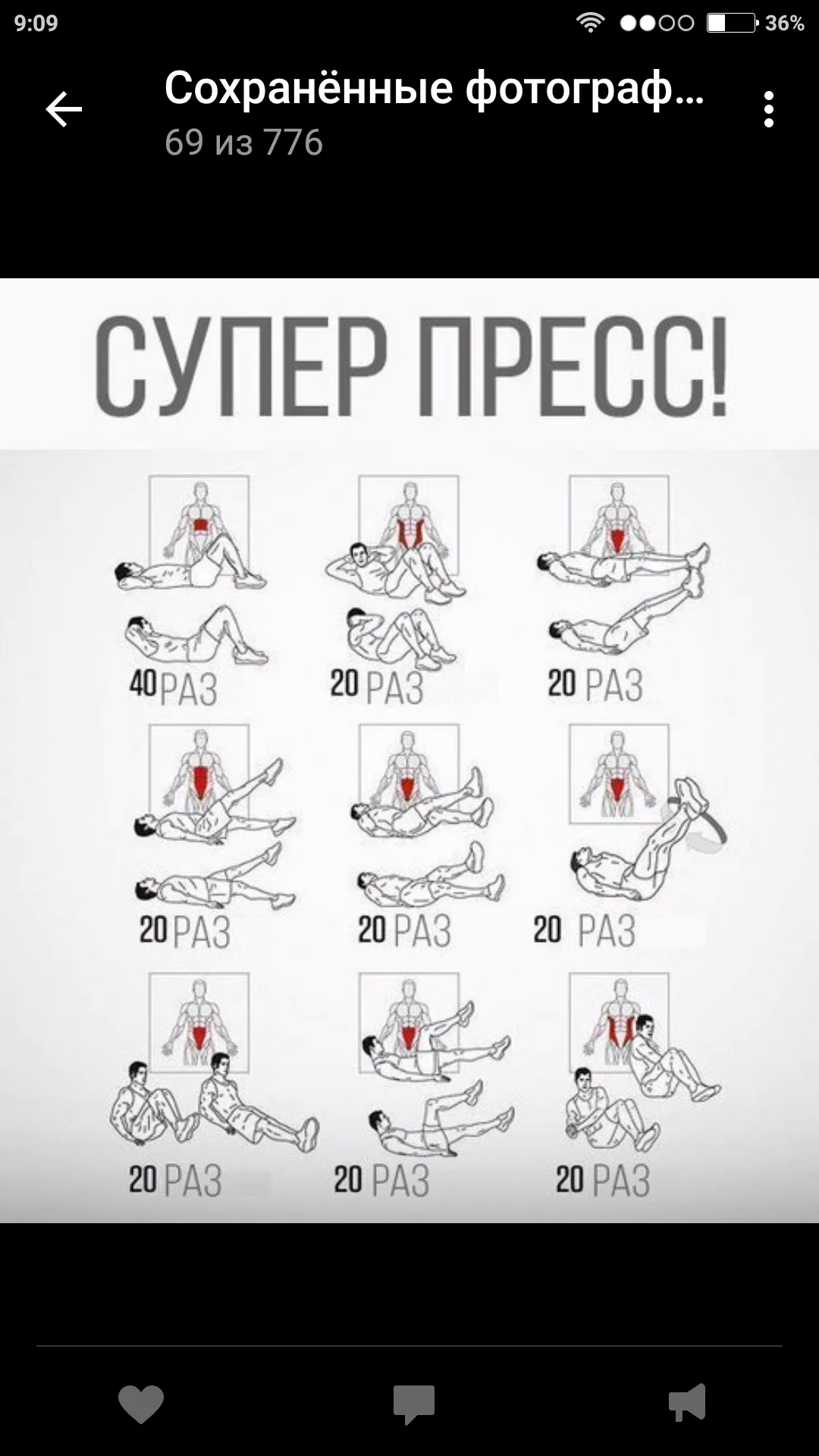 9:09
36%

Сохранённые фотограф...
69 из 776

СУПЕР ПРЕСС!

40 РАЗ
20 РАЗ
20 РАЗ
20 РАЗ
20 РАЗ
20 РАЗ
20 РАЗ
20 РАЗ
20 РАЗ