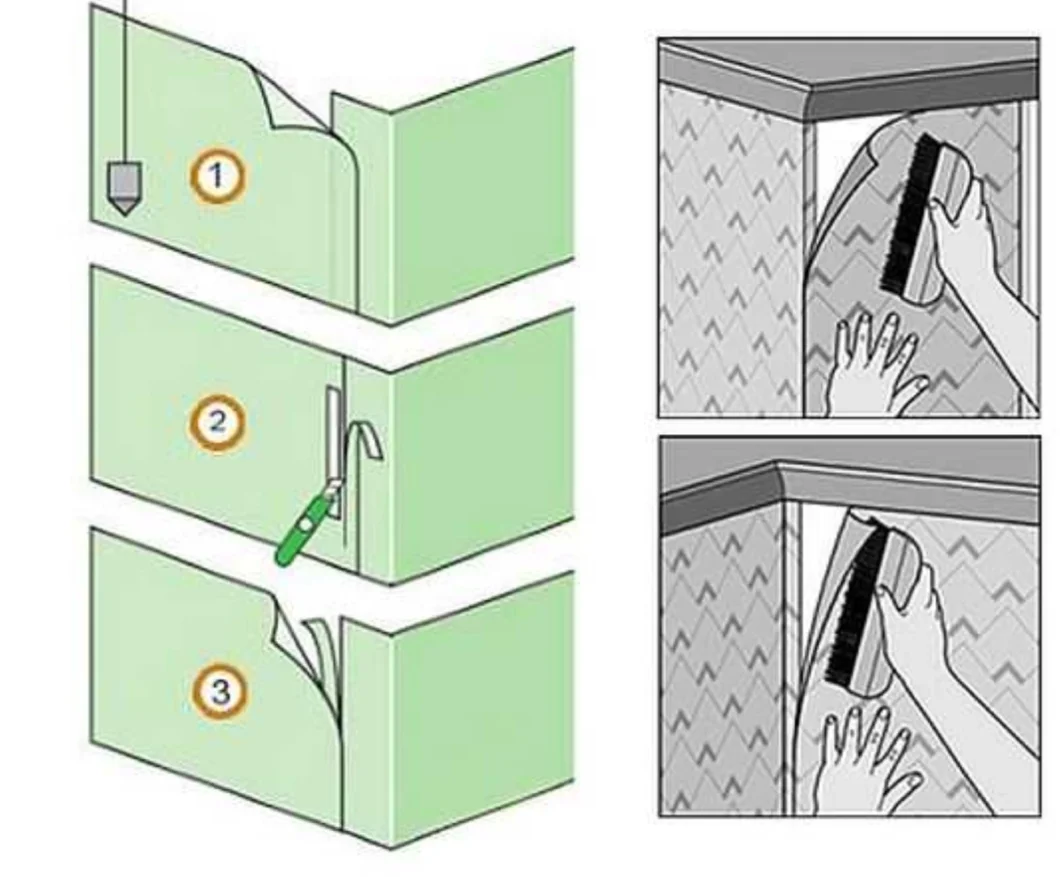 1

2

3