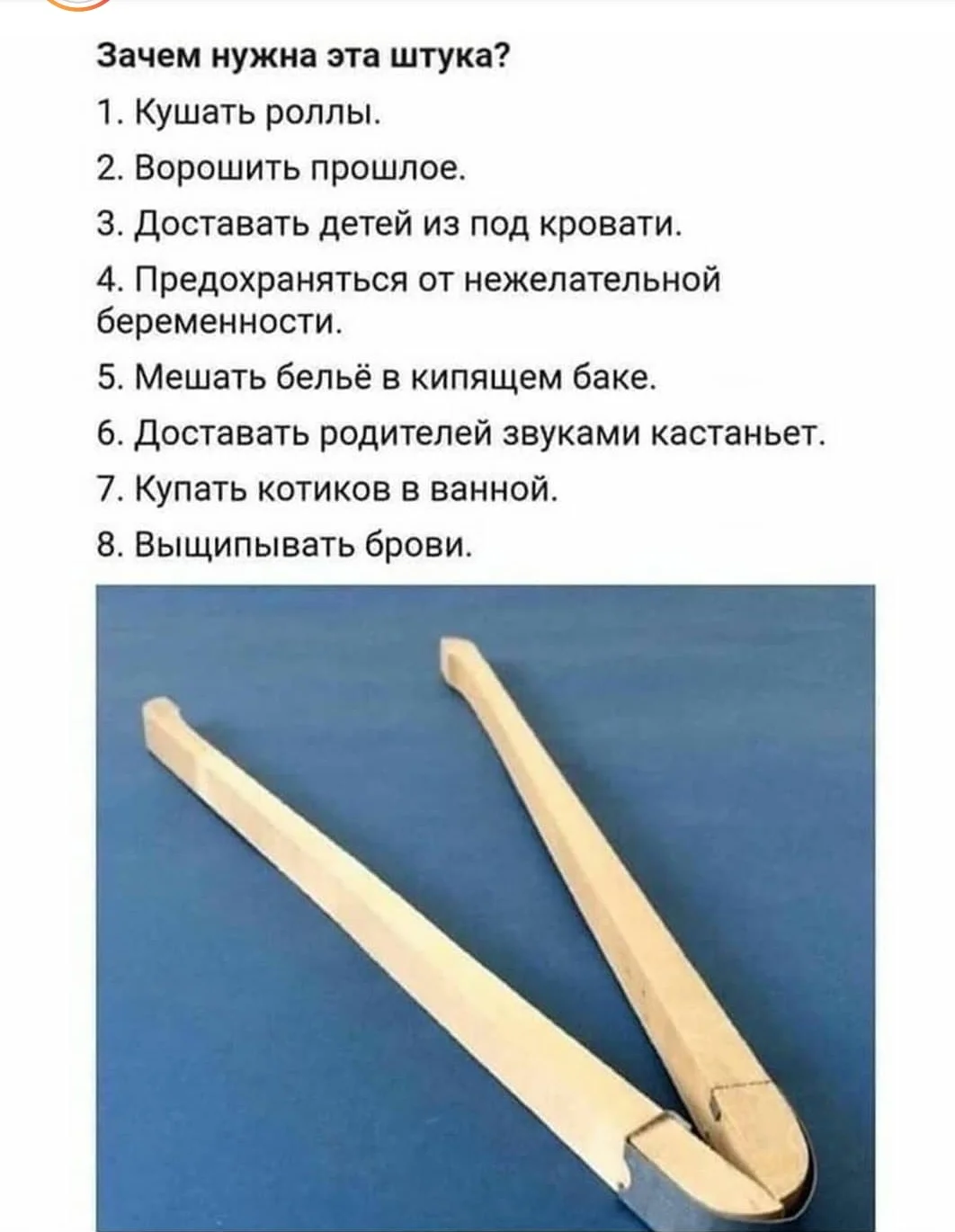 Зачем нужна эта штука?

1. Кушать роллы.

2. Ворошить прошлое.

3. Доставать детей из под кровати.

4. Предохраняться от нежелательной беременности.

5. Мешать бельё в кипящем баке.

6. Доставать родителей звуками кастаньет.

7. Купать котиков в ванной.

8. Выщипывать брови.