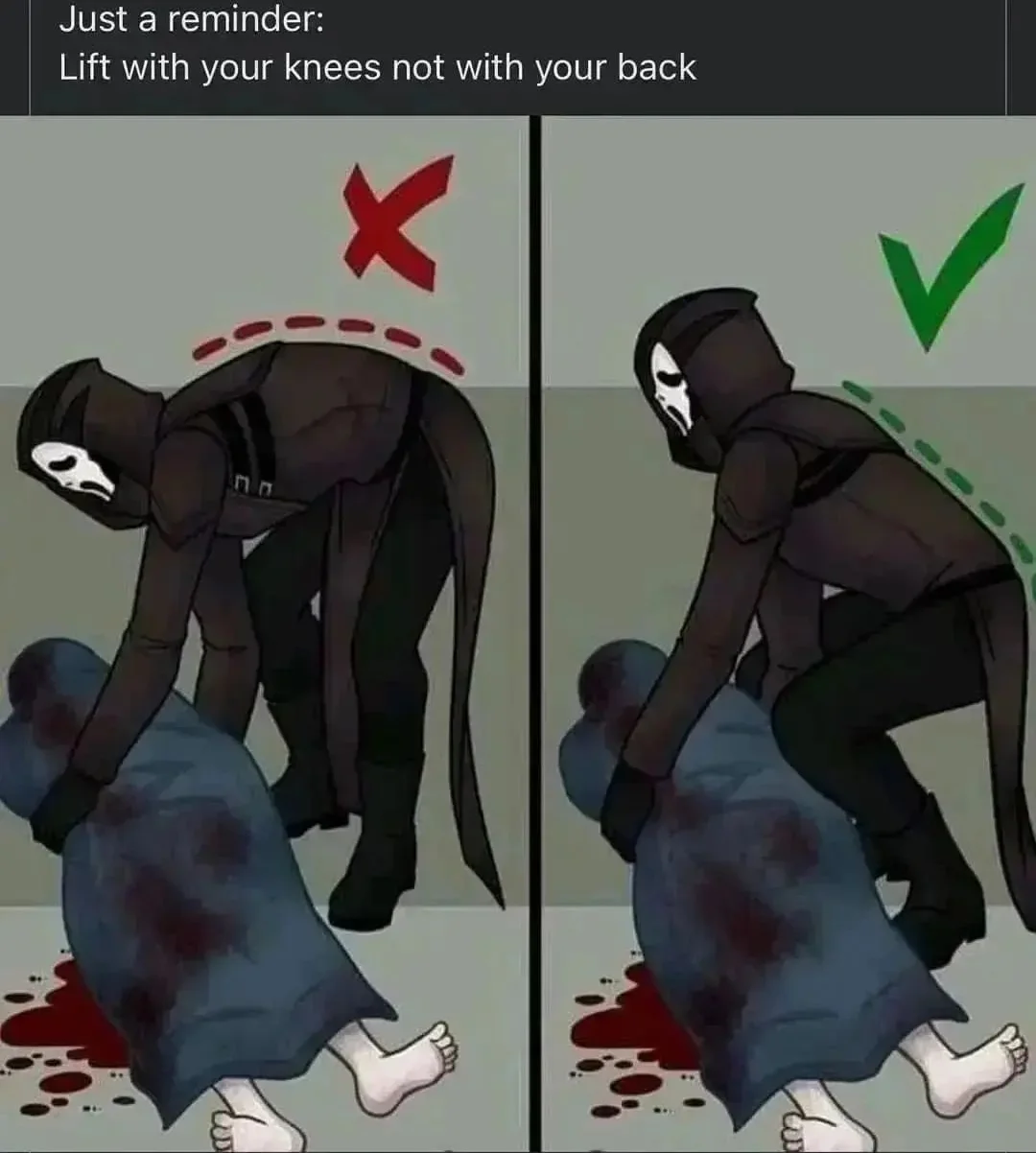 Just a reminder:
Lift with your knees not with your back