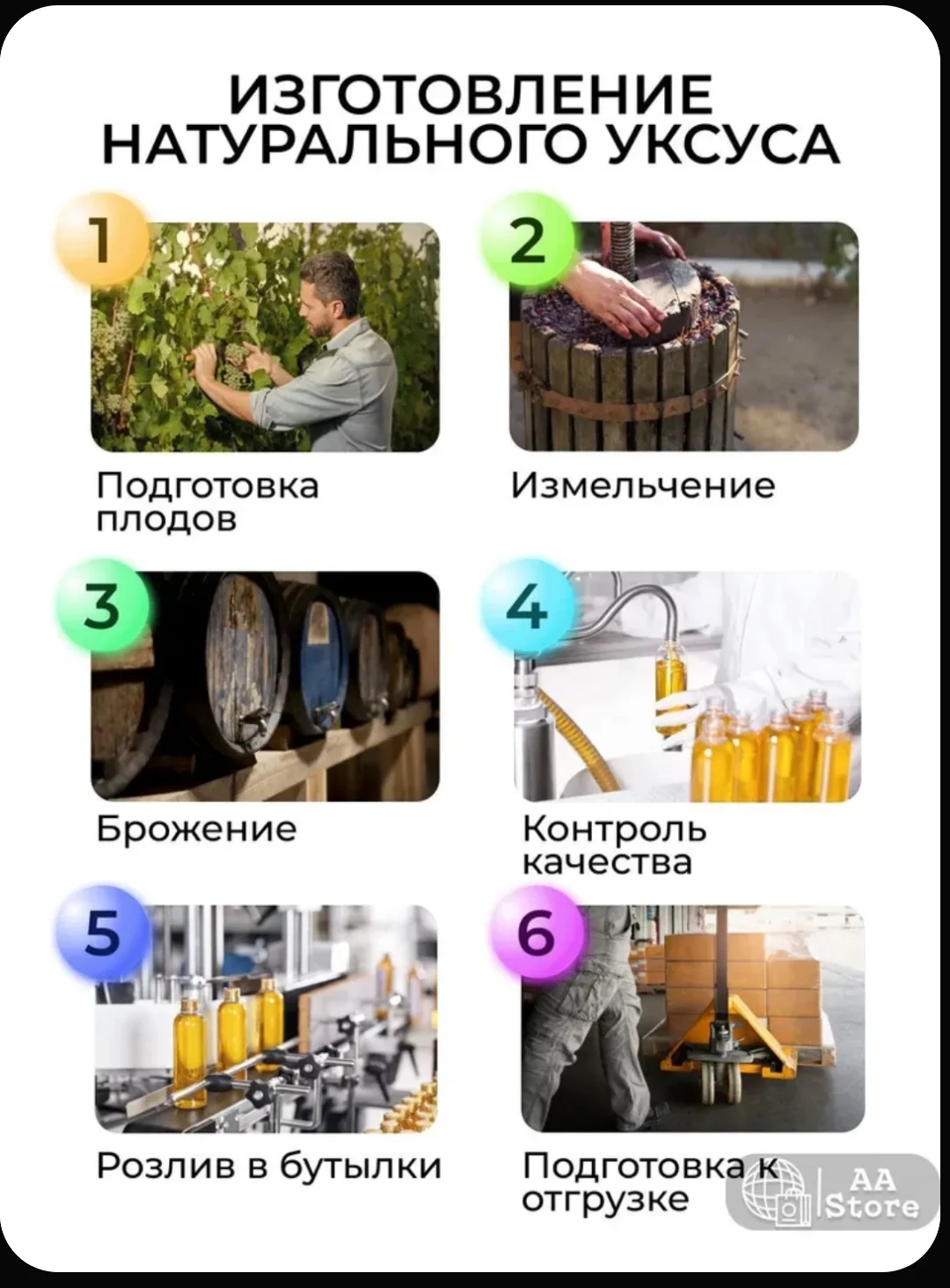 ИЗГОТОВЛЕНИЕ НАТУРАЛЬНОГО УКСУСА

1

Подготовка плодов

2

Измельчение

3

Брожение

4

Контроль качества

5

Розлив в бутылки

6

Подготовка к отгрузке

AA Store