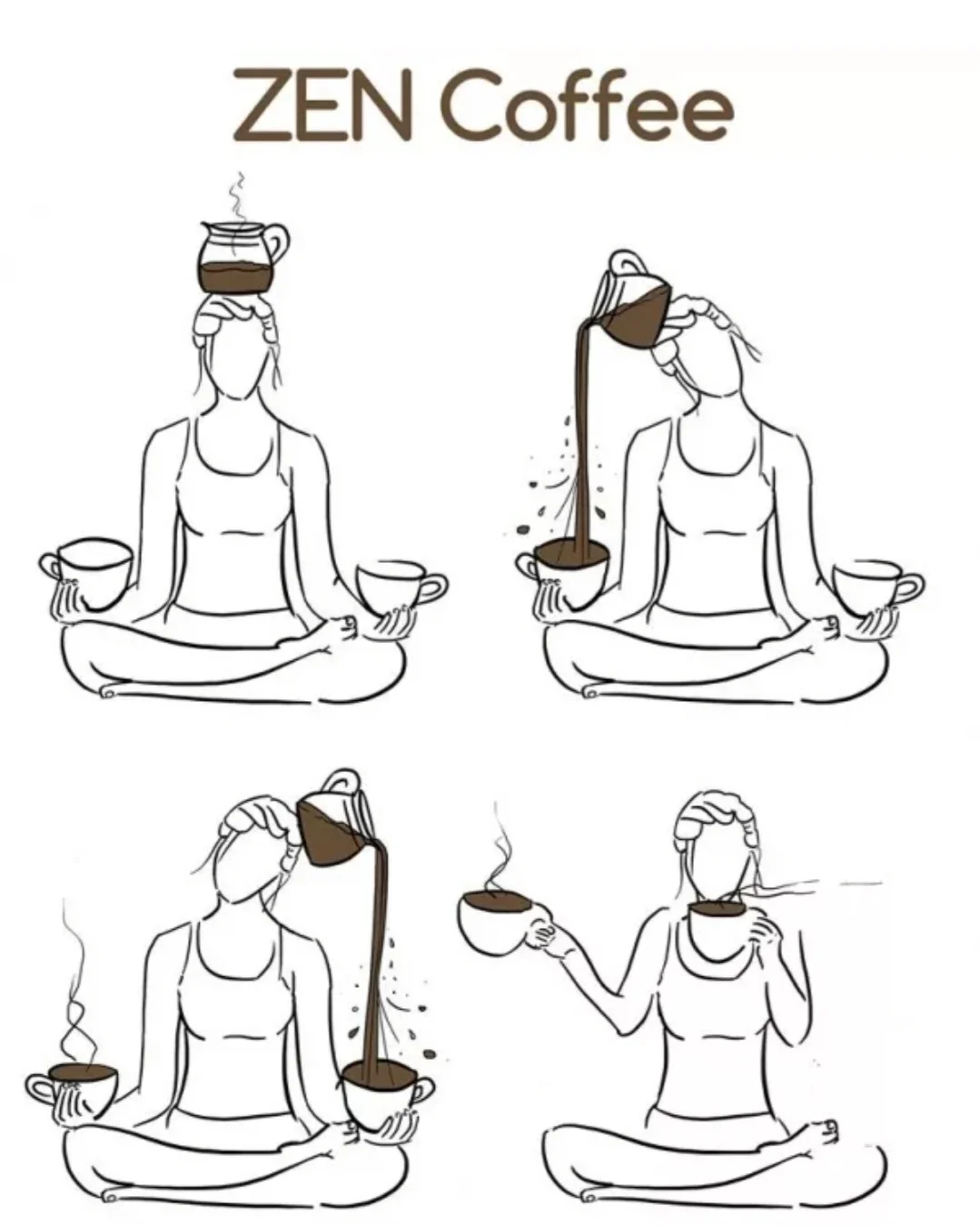 ZEN Coffee