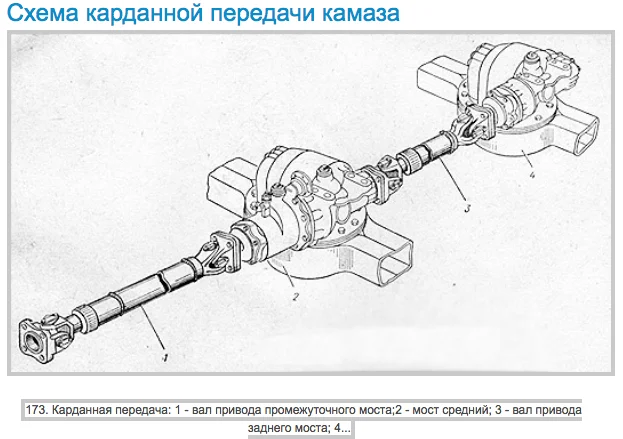 Схема карданной передачи камаза

4

3

2

1

173. Карданная передача: 1 - вал привода промежуточного моста;2 - мост средний; 3 - вал привода заднего моста; 4...