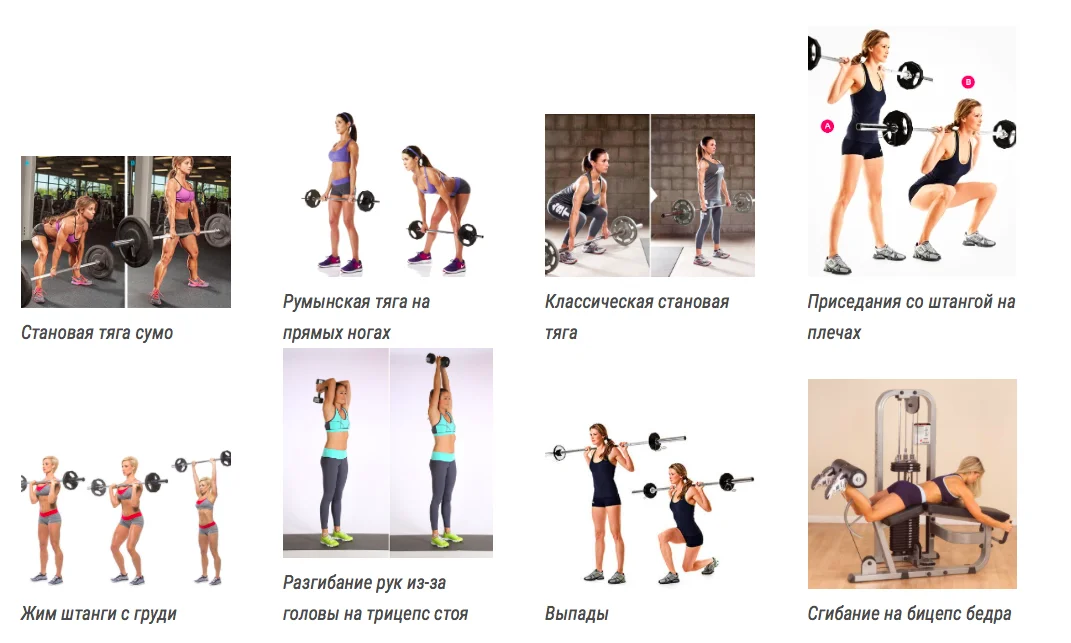 Становая тяга сумо

Румынская тяга на прямых ногах

Классическая становая тяга

A

B

Приседания со штангой на плечах

Жим штанги с груди

Разгибание рук из-за головы на трицепс стоя

Выпады

Сгибание на бицепс бедра