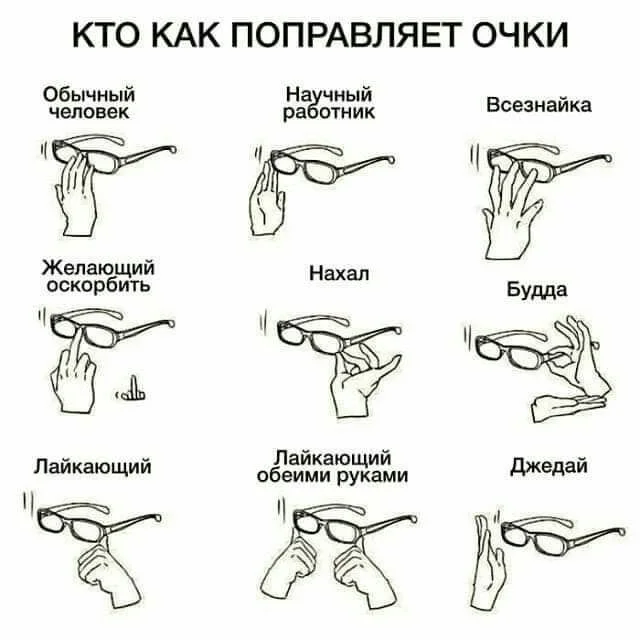 КТО КАК ПОПРАВЛЯЕТ ОЧКИ

Обычный человек

Научный работник

Всезнайка

Желающий оскорбить

Нахал

Будда

Лайкающий

Лайкающий обеими руками

Джедай