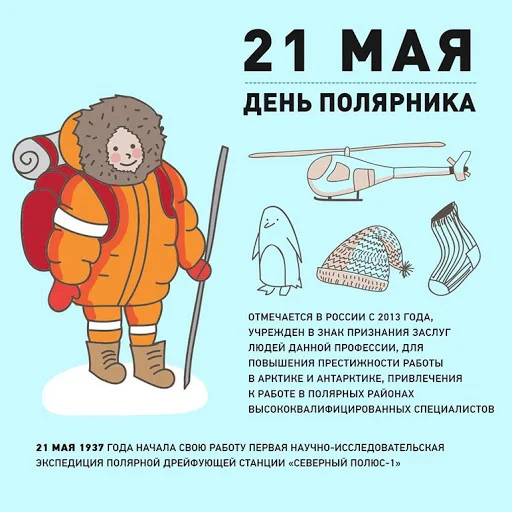 21 МАЯ

ДЕНЬ ПОЛЯРНИКА

ОТМЕЧАЕТСЯ В РОССИИ С 2013 ГОДА, УЧРЕЖДЕН В ЗНАК ПРИЗНАНИЯ ЗАСЛУГ ЛЮДЕЙ ДАННОЙ ПРОФЕССИИ, ДЛЯ ПОВЫШЕНИЯ ПРЕСТИЖНОСТИ РАБОТЫ В АРКТИКЕ И АНТАРКТИКЕ, ПРИВЛЕЧЕНИЯ К РАБОТЕ В ПОЛЯРНЫХ РАЙОНАХ ВЫСОКОКВАЛИФИЦИРОВАННЫХ СПЕЦИАЛИСТОВ

21 МАЯ 1937 ГОДА НАЧАЛА СВОЮ РАБОТУ ПЕРВАЯ НАУЧНО-ИССЛЕДОВАТЕЛЬСКАЯ ЭКСПЕДИЦИЯ ПОЛЯРНОЙ ДРЕЙФУЮЩЕЙ СТАНЦИИ «СЕВЕРНЫЙ ПОЛЮС-1»