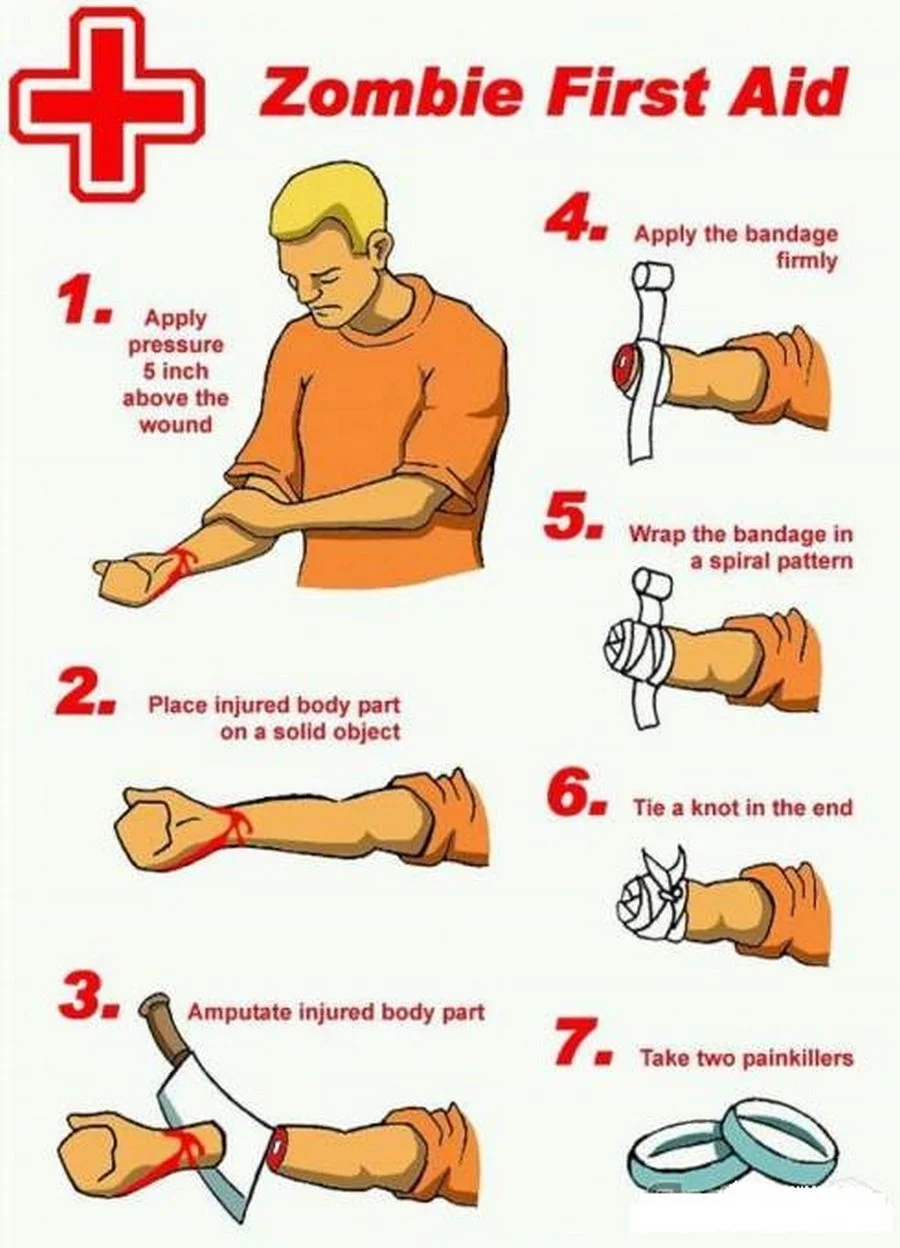 Zombie First Aid

1. Apply pressure 5 inch above the wound

2. Place injured body part on a solid object

3. Amputate injured body part

4. Apply the bandage firmly

5. Wrap the bandage in a spiral pattern

6. Tie a knot in the end

7. Take two painkillers