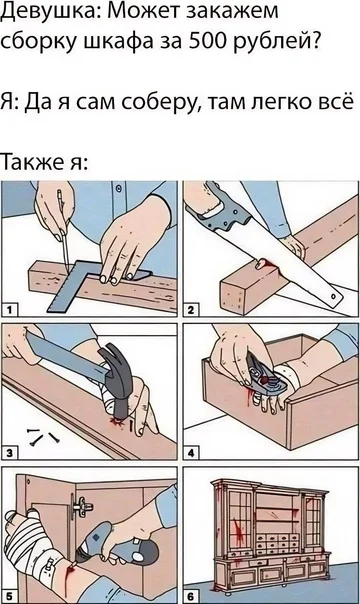 Девушка: Может закажем сборку шкафа за 500 рублей?

Я: Да я сам соберу, там легко всё

Также я:

1

2

3

4

5

6