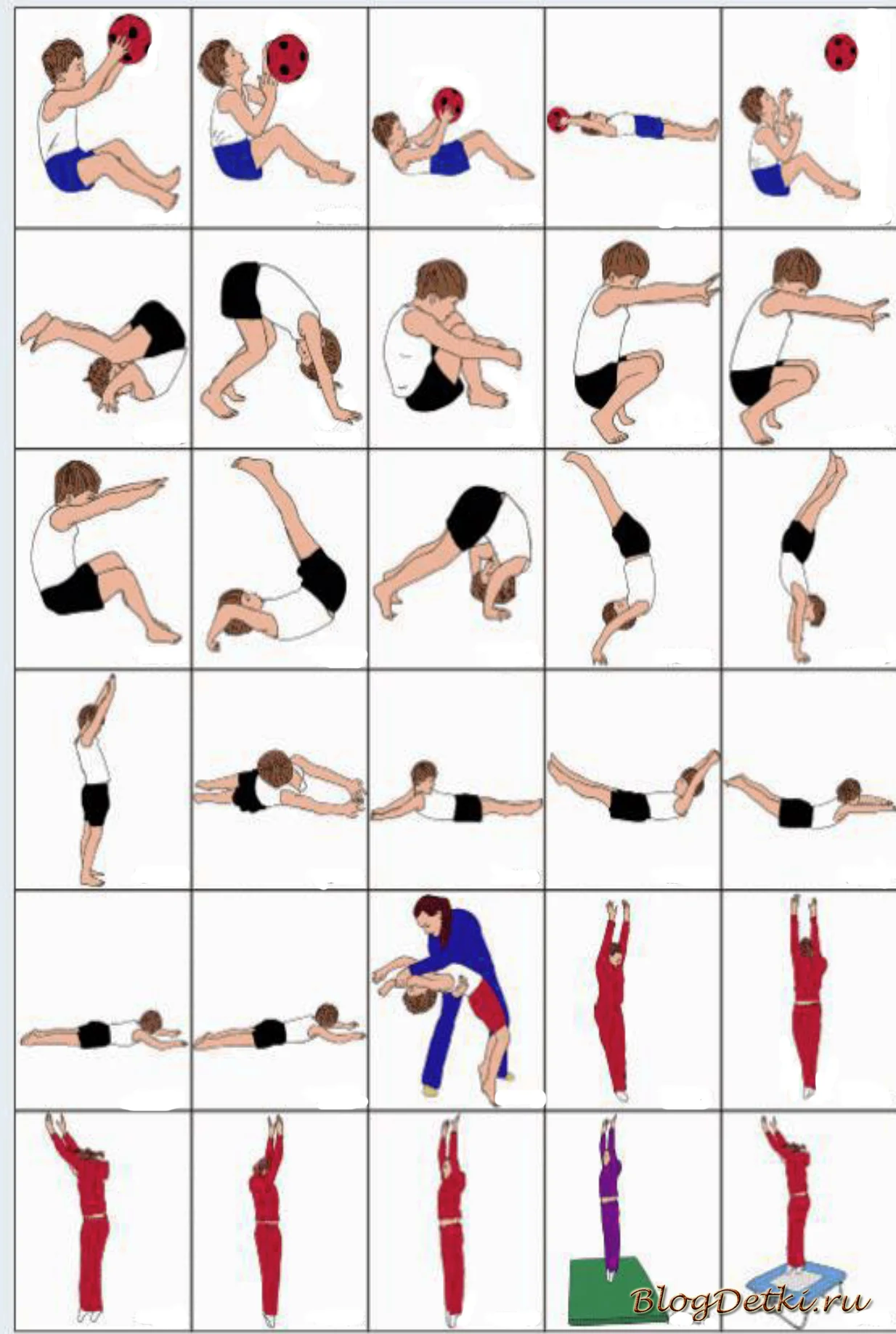 BlogDetki.ru