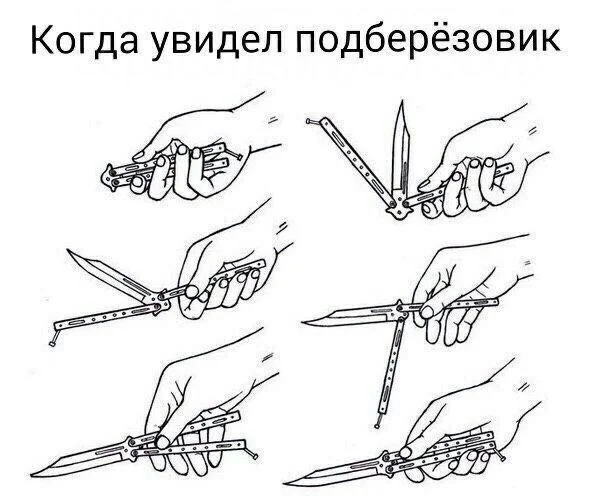 Когда увидел подберёзовик