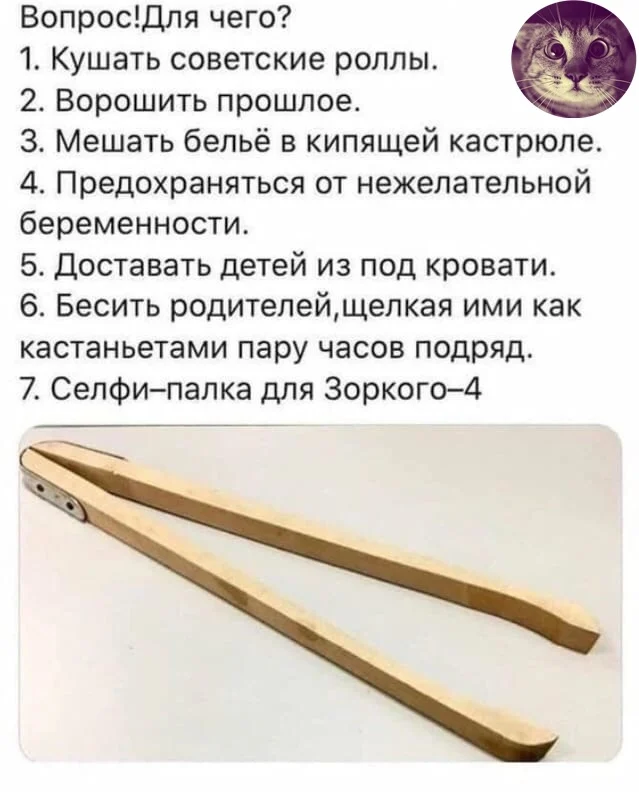 Вопрос!Для чего?
1. Кушать советские роллы.
2. Ворошить прошлое.
3. Мешать бельё в кипящей кастрюле.
4. Предохраняться от нежелательной беременности.
5. Доставать детей из под кровати.
6. Бесить родителей,щелкая ими как кастаньетами пару часов подряд.
7. Селфи–палка для Зоркого–4